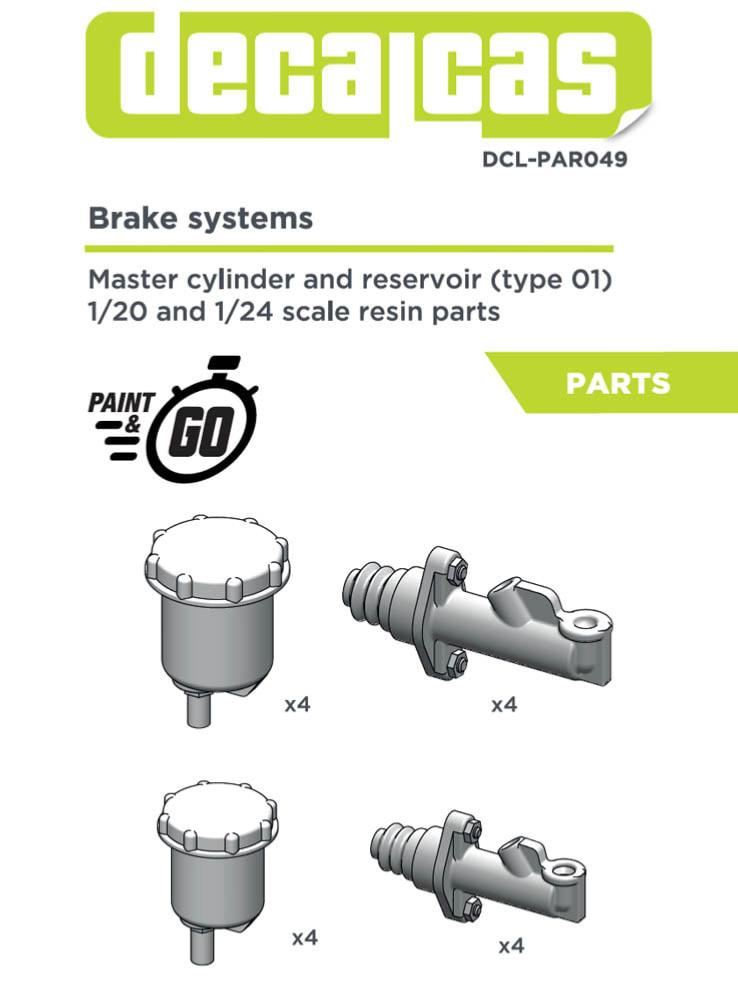 decalcas

DCL-PAR049

Brake systems

Master cylinder and reservoir (type 01)
1/20 and 1/24 scale resin parts

PARTS

PAINT & GO

x4

x4

x4

x4